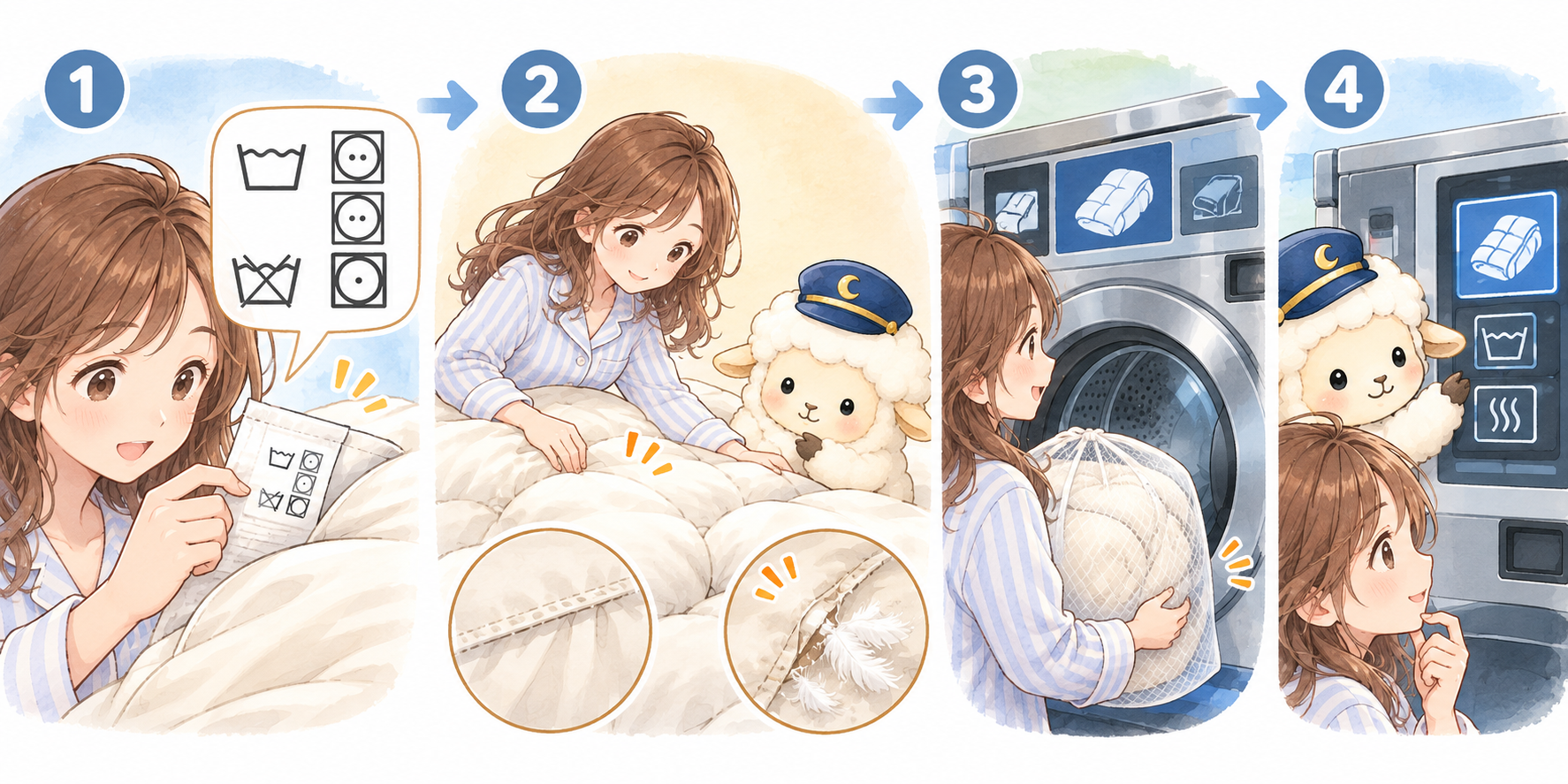 1

2

3

4